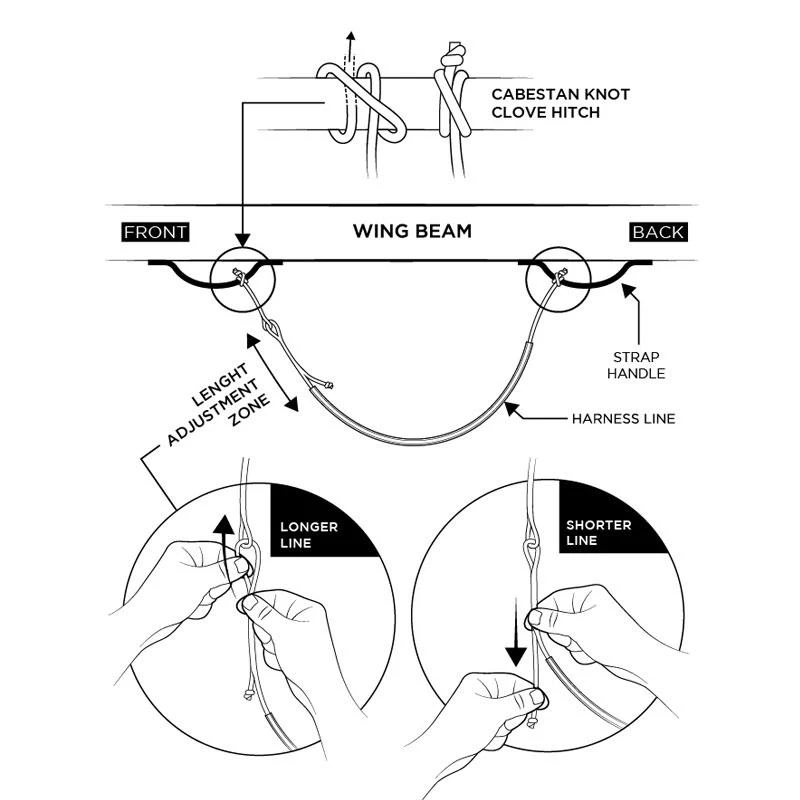 CABESTAN KNOT
CLOVE HITCH

FRONT

WING BEAM

BACK

STRAP
HANDLE

LENGHT
ADJUSTMENT
ZONE

HARNESS LINE

LONGER
LINE

SHORTER
LINE